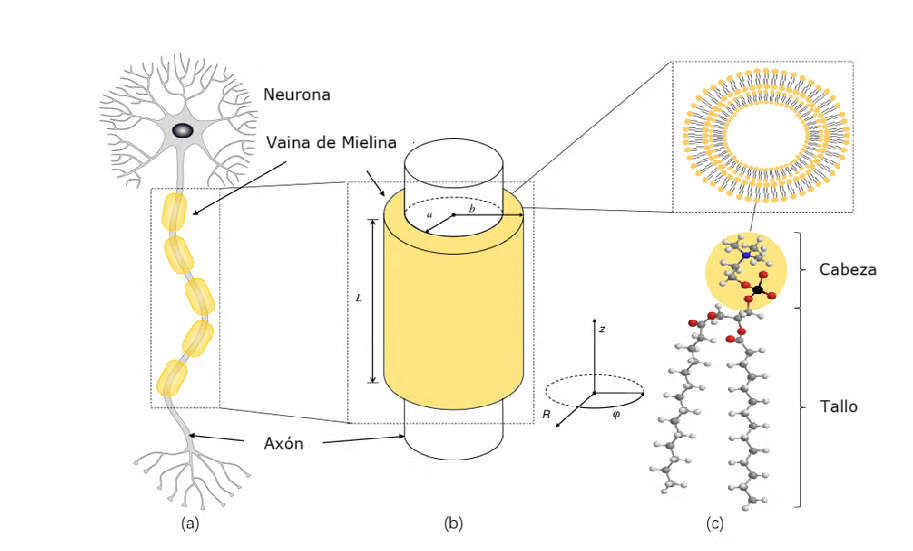 Neurona

Vaina de Mielina

$a$

$b$

$L$

$z$

$R$

$\varphi$

Cabeza

Tallo

Axón

(a)

(b)

(c)